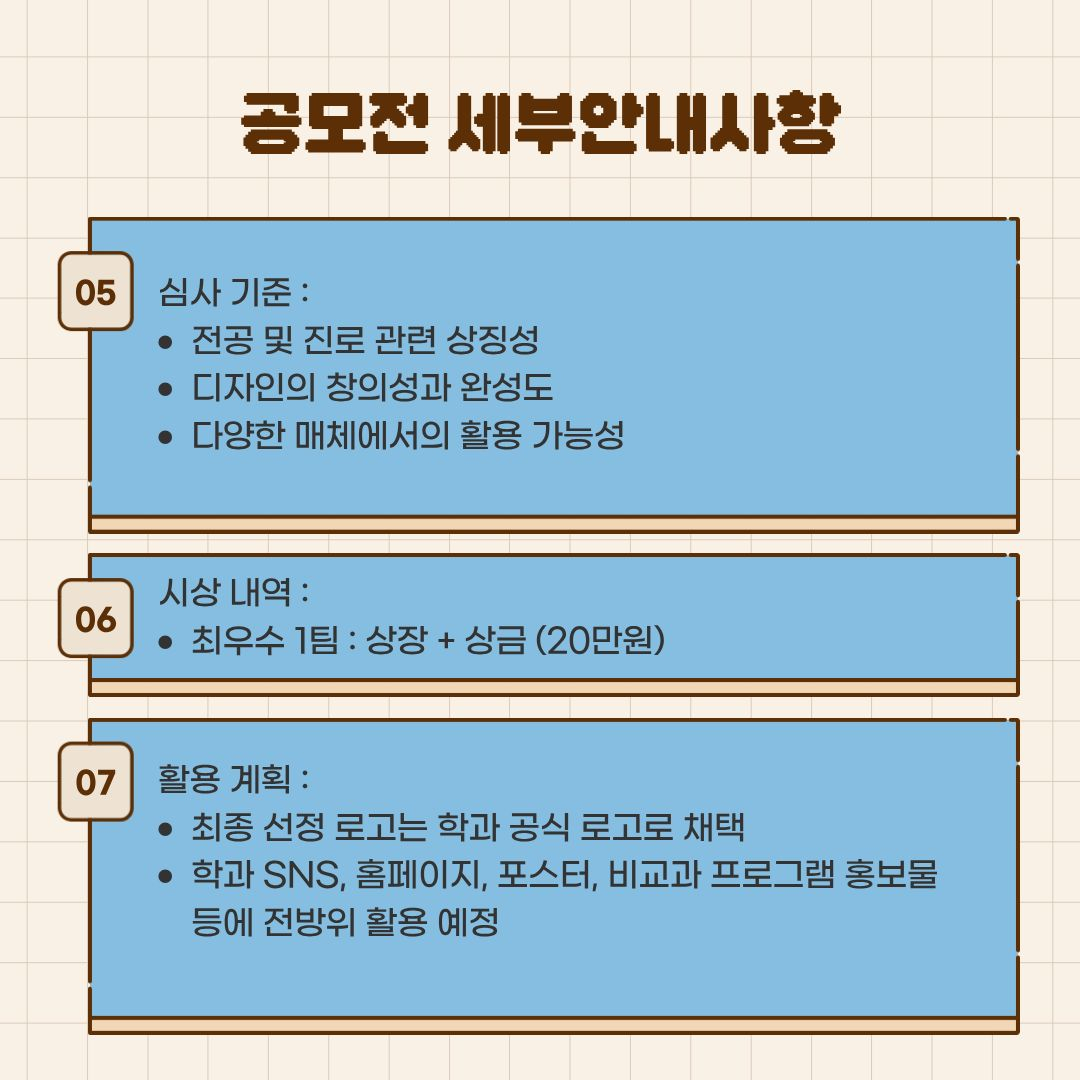 공모전 세부안내사항

05

심사 기준 :
• 전공 및 진로 관련 상징성
• 디자인의 창의성과 완성도
• 다양한 매체에서의 활용 가능성

06

시상 내역 :
• 최우수 1팀 : 상장 + 상금 (20만원)

07

활용 계획 :
• 최종 선정 로고는 학과 공식 로고로 채택
• 학과 SNS, 홈페이지, 포스터, 비교과 프로그램 홍보물 등에 전방위 활용 예정